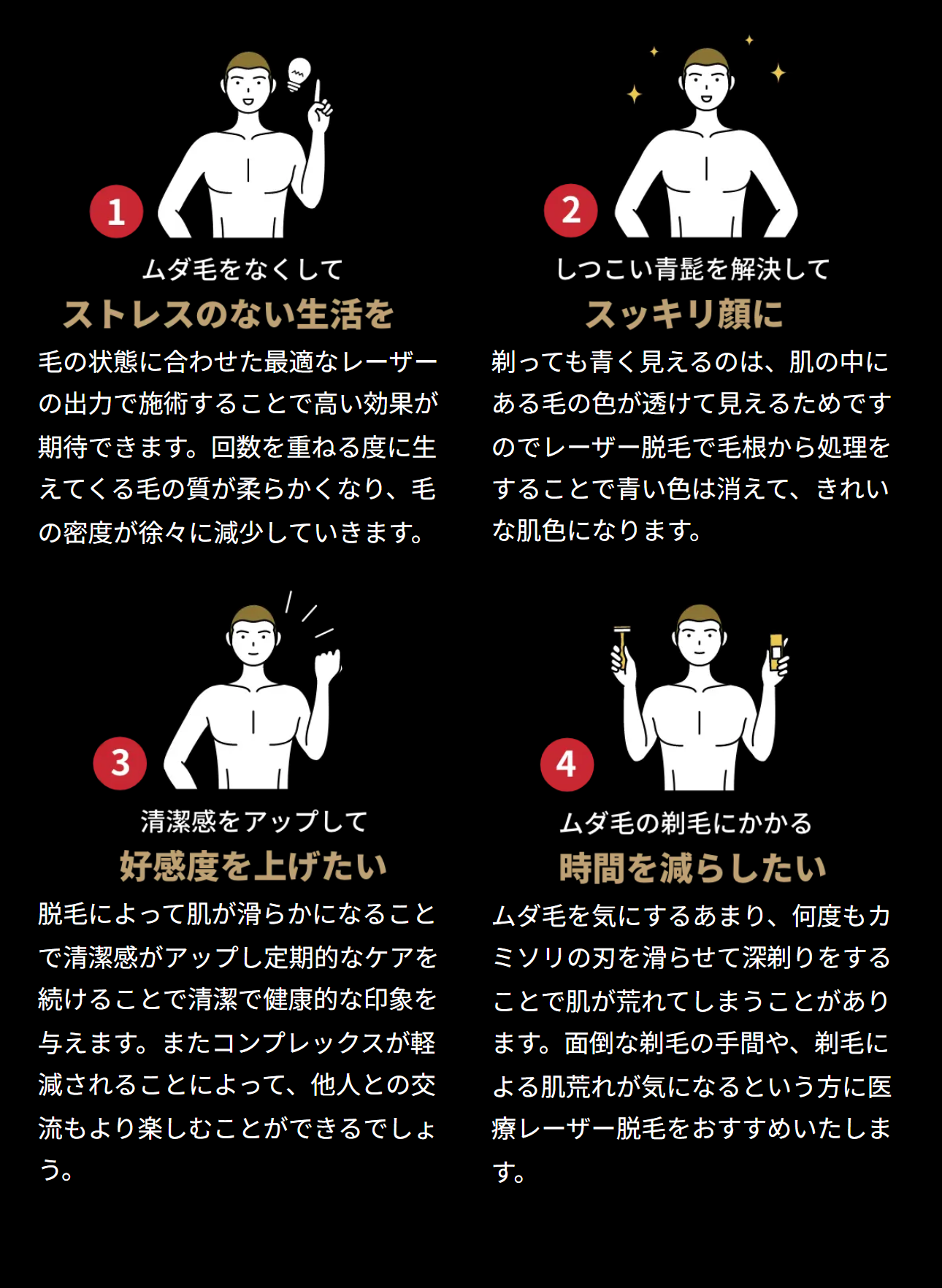 1

ムダ毛をなくして
ストレスのない生活を

毛の状態に合わせた最適なレーザーの出力で施術することで高い効果が期待できます。回数を重ねる度に生えてくる毛の質が柔らかくなり、毛の密度が徐々に減少していきます。

2

しつこい青髭を解決して
スッキリ顔に

剃っても青く見えるのは、肌の中にある毛の色が透けて見えるためですのでレーザー脱毛で毛根から処理をすることで青い色は消えて、きれいな肌色になります。

3

清潔感をアップして
好感度を上げたい

脱毛によって肌が滑らかになることで清潔感がアップし定期的なケアを続けることで清潔で健康的な印象を与えます。またコンプレックスが軽減されることによって、他人との交流もより楽しむことができるでしょう。

4

ムダ毛の剃毛にかかる
時間を減らしたい

ムダ毛を気にするあまり、何度もカミソリの刃を滑らせて深剃りをすることで肌が荒れてしまうことがあります。面倒な剃毛の手間や、剃毛による肌荒れが気になるという方に医療レーザー脱毛をおすすめいたします。